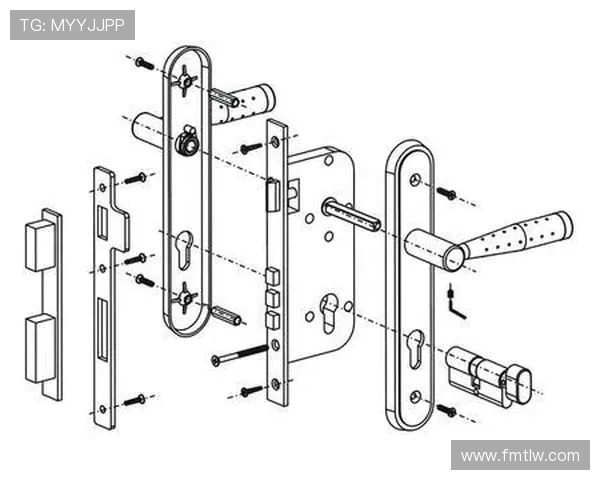 TG: MYYJJPP

www.fmtlw.com